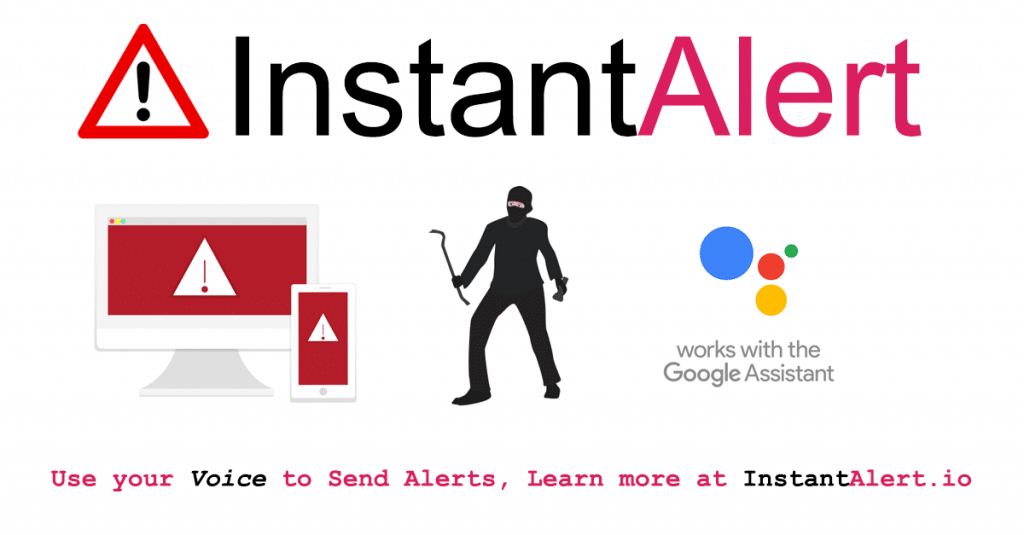 InstantAlert

works with the Google Assistant

Use your Voice to Send Alerts, Learn more at InstantAlert.io